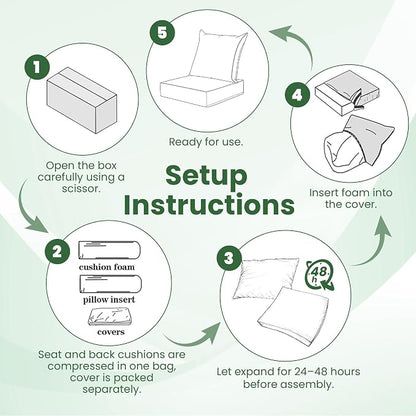 Setup Instructions

1

Open the box carefully using a scissor.

2

cushion foam

pillow insert

covers

Seat and back cushions are compressed in one bag, cover is packed separately.

3

48 h

Let expand for 24–48 hours before assembly.

4

Insert foam into the cover.

5

Ready for use.