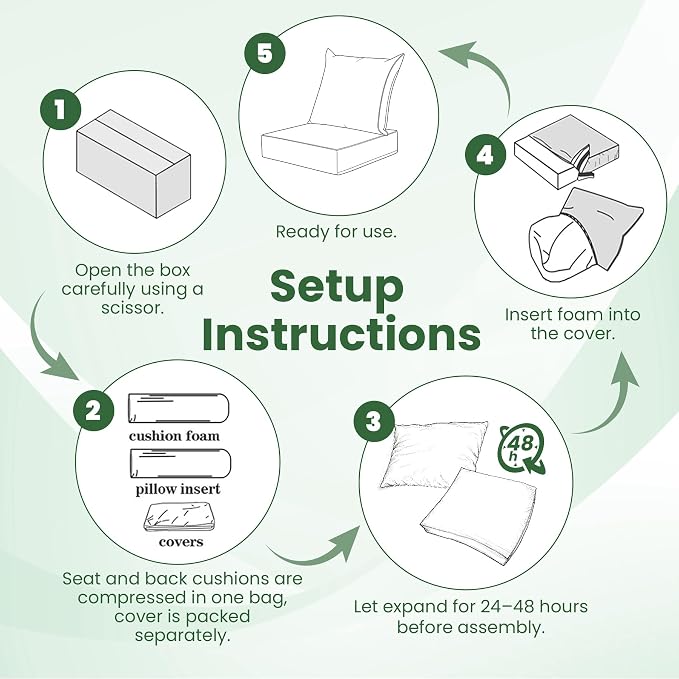 Setup Instructions

1

Open the box carefully using a scissor.

2

cushion foam

pillow insert

covers

Seat and back cushions are compressed in one bag, cover is packed separately.

3

48 h

Let expand for 24–48 hours before assembly.

4

Insert foam into the cover.

5

Ready for use.