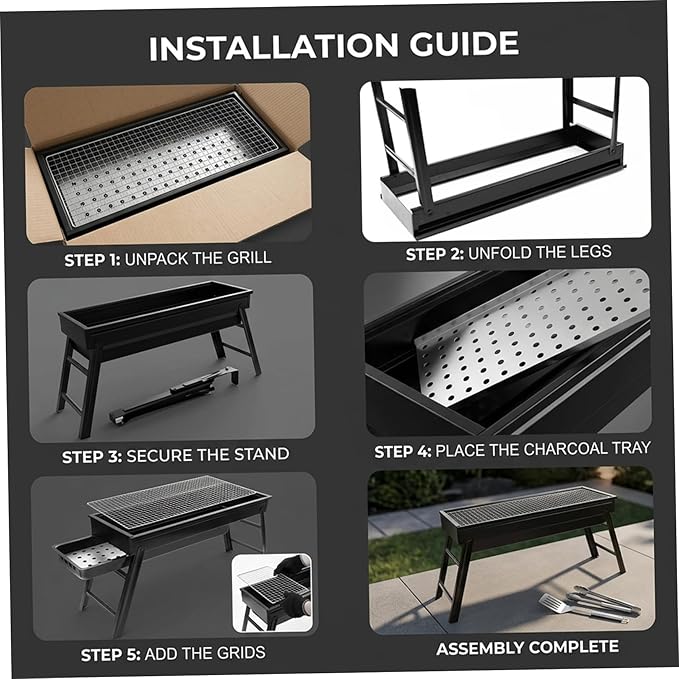 INSTALLATION GUIDE

STEP 1: UNPACK THE GRILL

STEP 2: UNFOLD THE LEGS

STEP 3: SECURE THE STAND

STEP 4: PLACE THE CHARCOAL TRAY

STEP 5: ADD THE GRIDS

ASSEMBLY COMPLETE