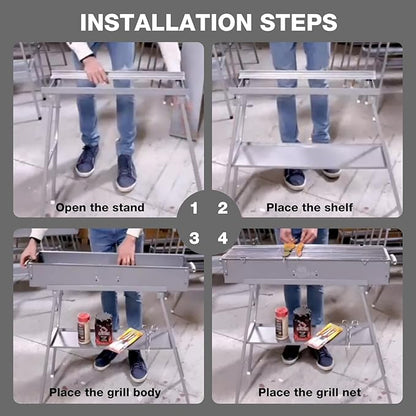 INSTALLATION STEPS

Open the stand

1

2

Place the shelf

3

4

Place the grill body

Place the grill net