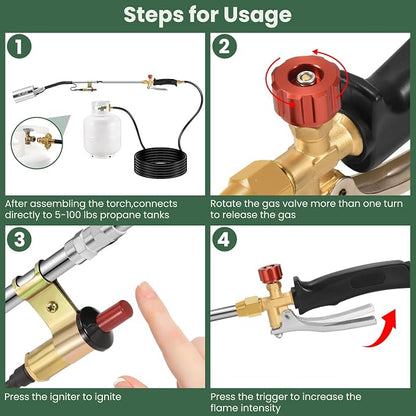 Steps for Usage

1

After assembling the torch,connects directly to 5-100 lbs propane tanks

2

Rotate the gas valve more than one turn to release the gas

3

Press the igniter to ignite

4

Press the trigger to increase the flame intensity