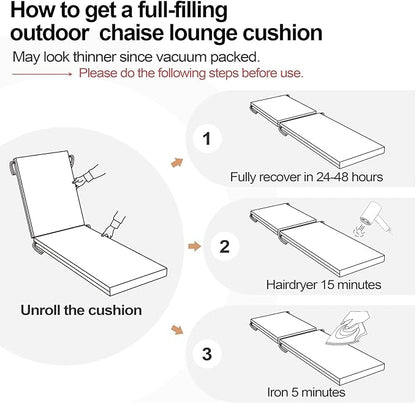 How to get a full-filling outdoor chaise lounge cushion

May look thinner since vacuum packed.

Please do the following steps before use.

Unroll the cushion

1

Fully recover in 24-48 hours

2

Hairdryer 15 minutes

3

Iron 5 minutes