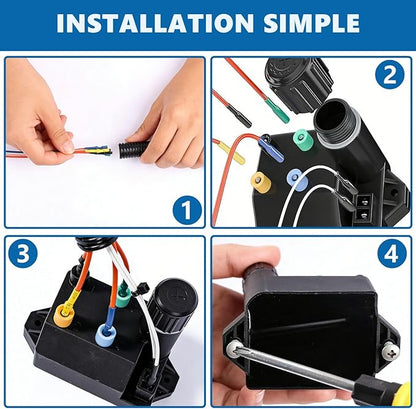 INSTALLATION SIMPLE

1

2

3

4