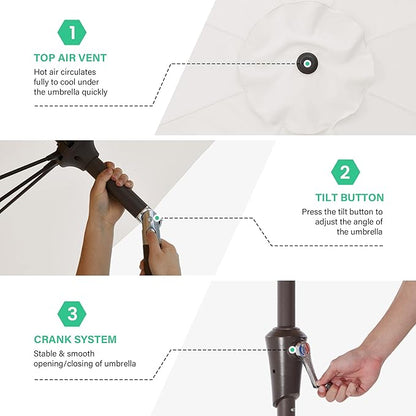 1

TOP AIR VENT

Hot air circulates fully to cool under the umbrella quickly

2

TILT BUTTON

Press the tilt button to adjust the angle of the umbrella

3

CRANK SYSTEM

Stable & smooth opening/closing of umbrella