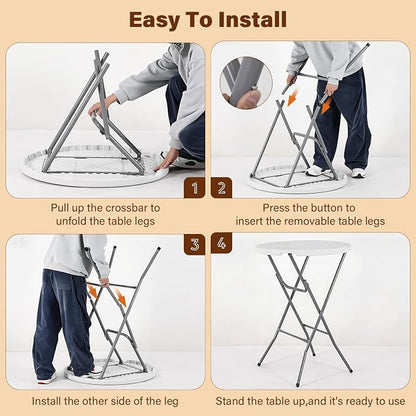 Easy To Install

1

Pull up the crossbar to unfold the table legs

2

Press the button to insert the removable table legs

3

Install the other side of the leg

4

Stand the table up,and it's ready to use