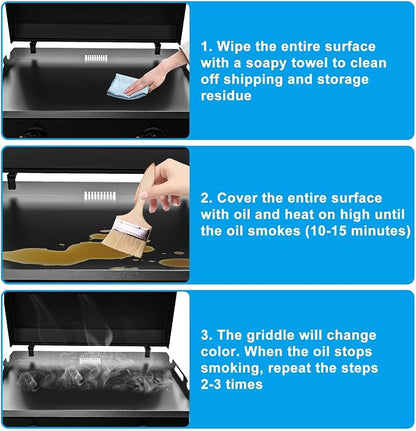 1. Wipe the entire surface with a soapy towel to clean off shipping and storage residue

2. Cover the entire surface with oil and heat on high until the oil smokes (10-15 minutes)

3. The griddle will change color. When the oil stops smoking, repeat the steps 2-3 times