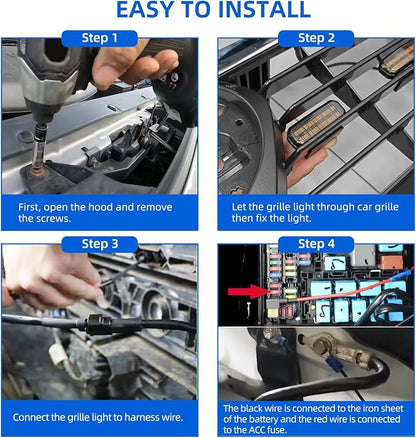 EASY TO INSTALL

Step 1

First, open the hood and remove the screws.

Step 2

Let the grille light through car grille then fix the light.

Step 3

Connect the grille light to harness wire.

Step 4

The black wire is connected to the iron sheet of the battery and the red wire is connected to the ACC fuse.