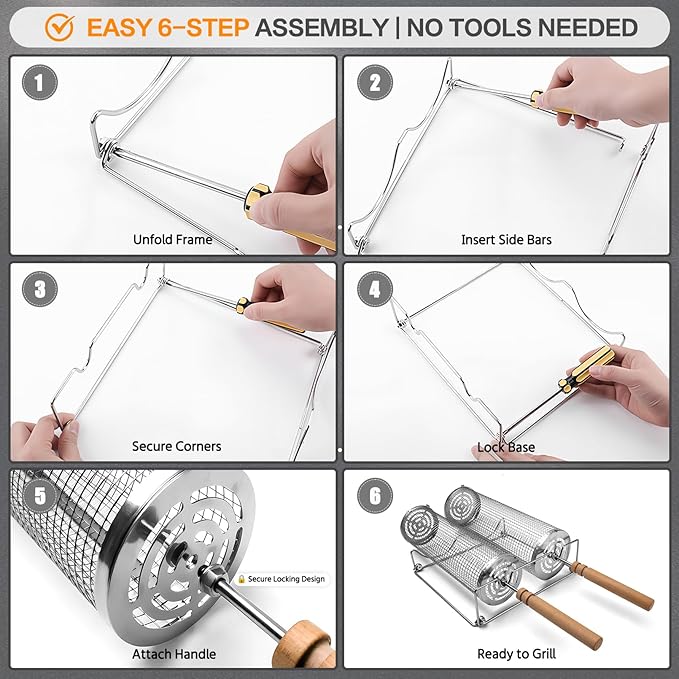 EASY 6-STEP ASSEMBLY | NO TOOLS NEEDED

1

Unfold Frame

2

Insert Side Bars

3

Secure Corners

4

Lock Base

5

Secure Locking Design

Attach Handle

6

Ready to Grill