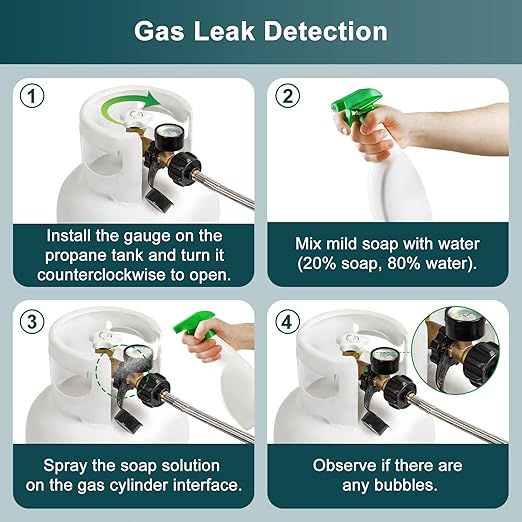 Gas Leak Detection

1

Install the gauge on the propane tank and turn it counterclockwise to open.

2

Mix mild soap with water (20% soap, 80% water).

3

Spray the soap solution on the gas cylinder interface.

4

Observe if there are any bubbles.