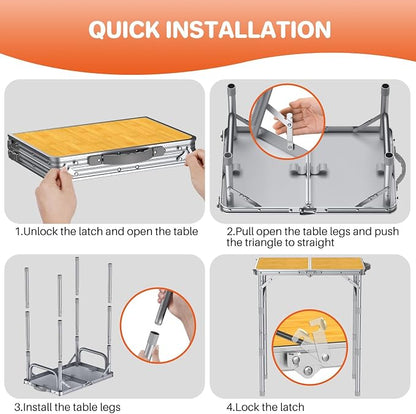 QUICK INSTALLATION

1.Unlock the latch and open the table

2.Pull open the table legs and push the triangle to straight

3.Install the table legs

4.Lock the latch