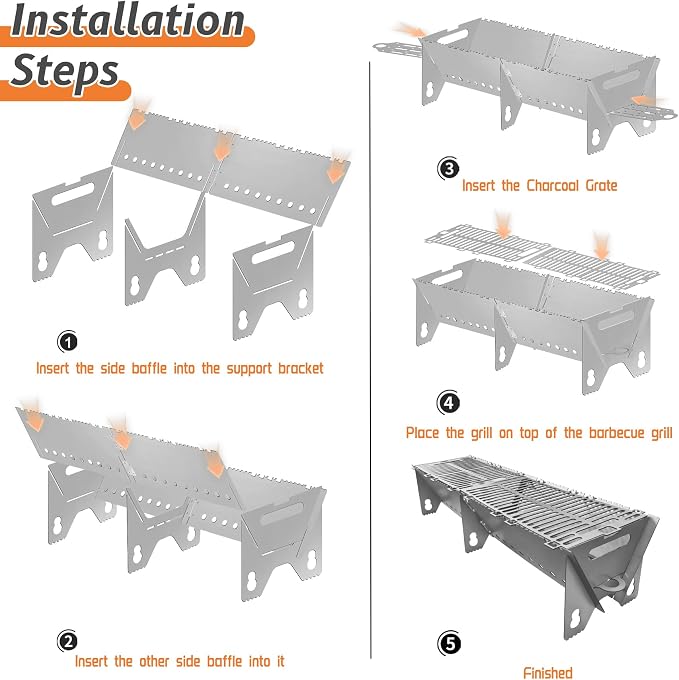 Installation Steps

1
Insert the side baffle into the support bracket

2
Insert the other side baffle into it

3
Insert the Charcoal Grate

4
Place the grill on top of the barbecue grill

5
Finished