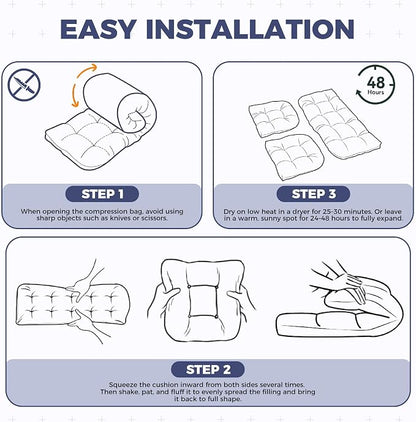 EASY INSTALLATION

STEP 1

When opening the compression bag, avoid using sharp objects such as knives or scissors.

48 Hours

STEP 3

Dry on low heat in a dryer for 25-30 minutes. Or leave in a warm, sunny spot for 24-48 hours to fully expand.

STEP 2

Squeeze the cushion inward from both sides several times. Then shake, pat, and fluff it to evenly spread the filling and bring it back to full shape.