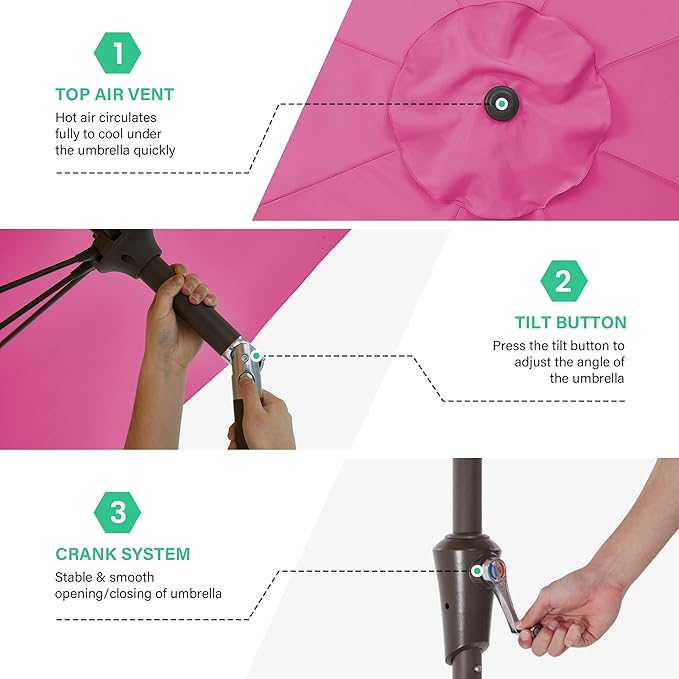 1

TOP AIR VENT

Hot air circulates fully to cool under the umbrella quickly

2

TILT BUTTON

Press the tilt button to adjust the angle of the umbrella

3

CRANK SYSTEM

Stable & smooth opening/closing of umbrella