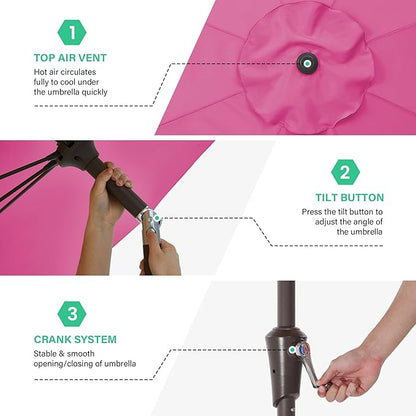 1

TOP AIR VENT

Hot air circulates fully to cool under the umbrella quickly

2

TILT BUTTON

Press the tilt button to adjust the angle of the umbrella

3

CRANK SYSTEM

Stable & smooth opening/closing of umbrella