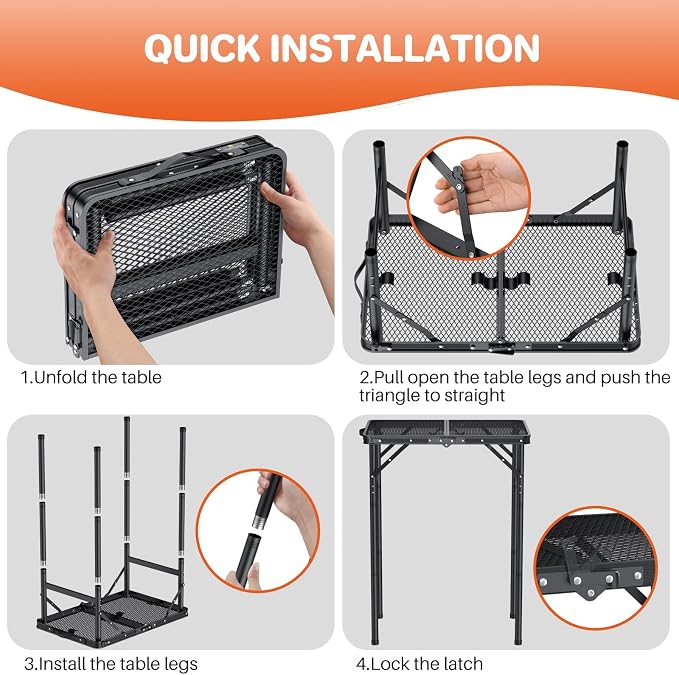 QUICK INSTALLATION

1.Unfold the table

2.Pull open the table legs and push the triangle to straight

3.Install the table legs

4.Lock the latch