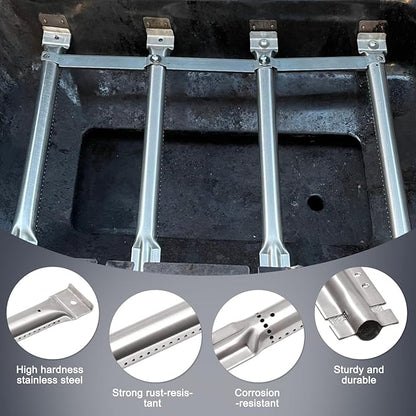 High hardness stainless steel

Strong rust-resistant

Corrosion -resistant

Sturdy and durable