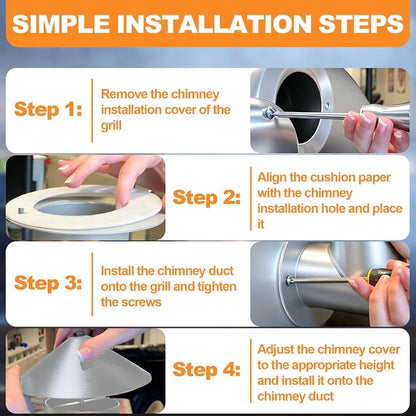 SIMPLE INSTALLATION STEPS

Step 1:

Remove the chimney installation cover of the grill

Step 2:

Align the cushion paper with the chimney installation hole and place it

Step 3:

Install the chimney duct onto the grill and tighten the screws

Step 4:

Adjust the chimney cover to the appropriate height and install it onto the chimney duct