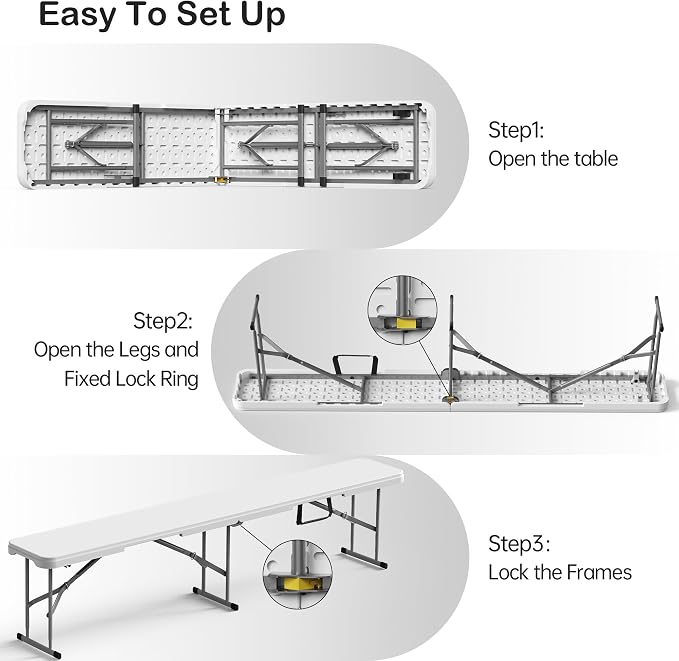 Easy To Set Up

Step1:
Open the table

Step2:
Open the Legs and
Fixed Lock Ring

Step3:
Lock the Frames