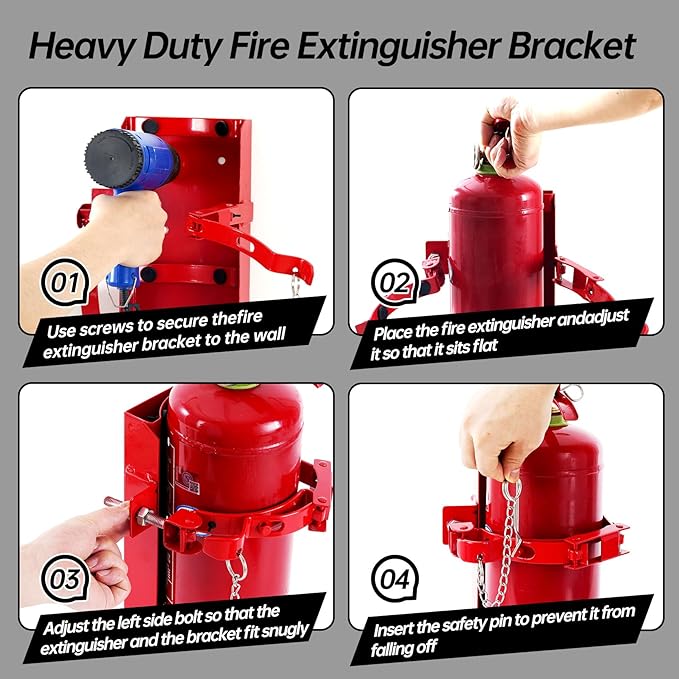 Heavy Duty Fire Extinguisher Bracket

01

Use screws to secure thefire extinguisher bracket to the wall

02

Place the fire extinguisher andadjust it so that it sits flat

03

Adjust the left side bolt so that the extinguisher and the bracket fit snugly

04

Insert the safety pin to prevent it from falling off