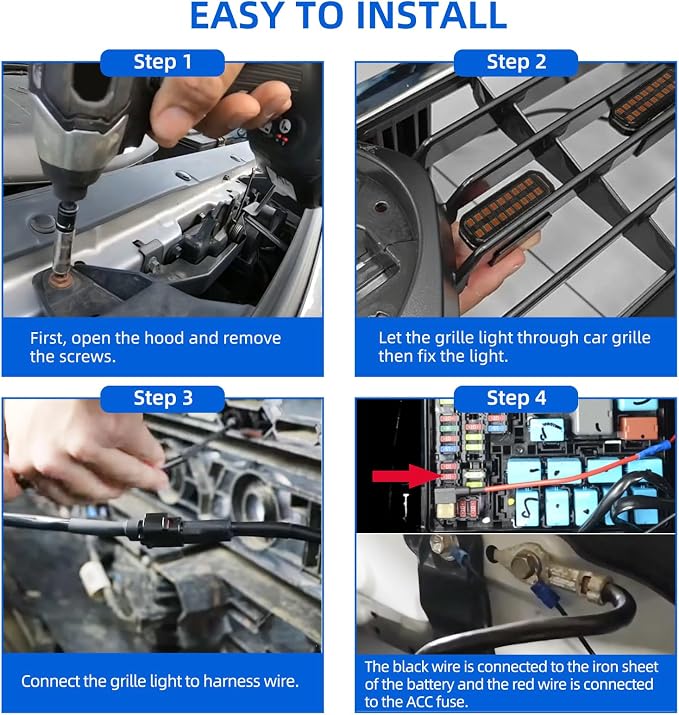 EASY TO INSTALL

Step 1

First, open the hood and remove the screws.

Step 2

Let the grille light through car grille then fix the light.

Step 3

Connect the grille light to harness wire.

Step 4

The black wire is connected to the iron sheet of the battery and the red wire is connected to the ACC fuse.