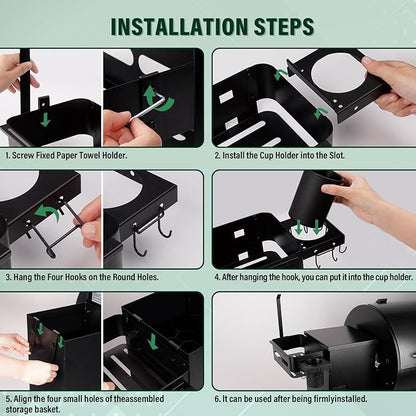 INSTALLATION STEPS

1. Screw Fixed Paper Towel Holder.

2. Install the Cup Holder into the Slot.

3. Hang the Four Hooks on the Round Holes.

4. After hanging the hook, you can put it into the cup holder.

5. Align the four small holes of theassembled storage basket.

6. It can be used after being firmlyinstalled.