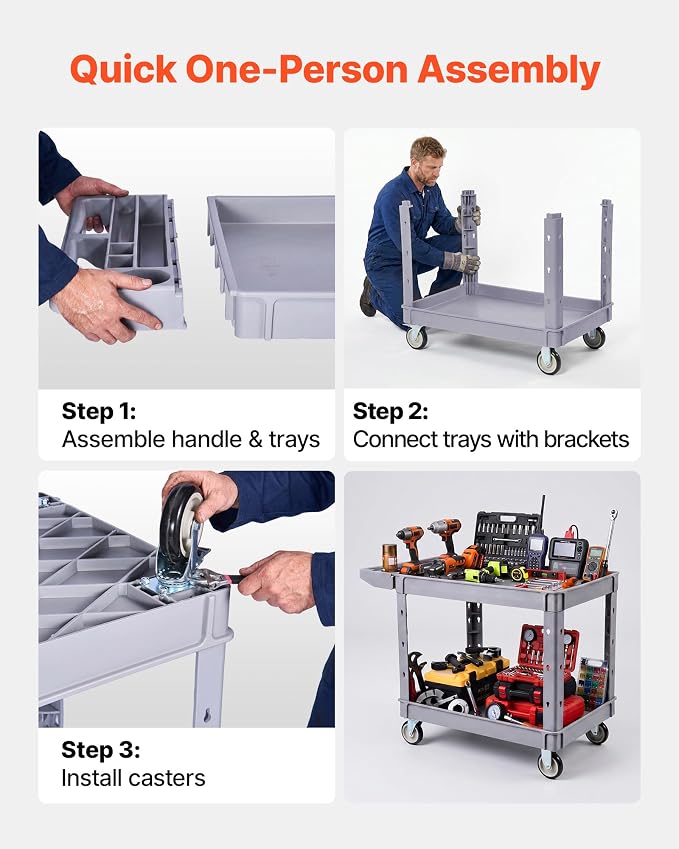 Quick One-Person Assembly

Step 1:
Assemble handle & trays

Step 2:
Connect trays with brackets

Step 3:
Install casters