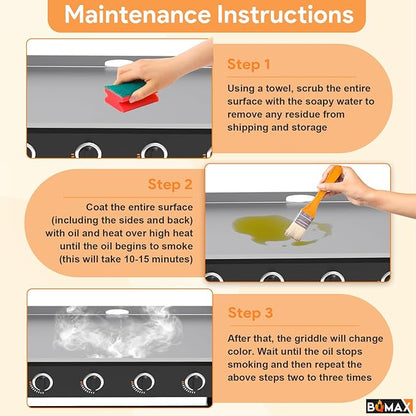 Maintenance Instructions

Step 1

Using a towel, scrub the entire surface with the soapy water to remove any residue from shipping and storage

Step 2

Coat the entire surface (including the sides and back) with oil and heat over high heat until the oil begins to smoke (this will take 10-15 minutes)

Step 3

After that, the griddle will change color. Wait until the oil stops smoking and then repeat the above steps two to three times

BOMAX