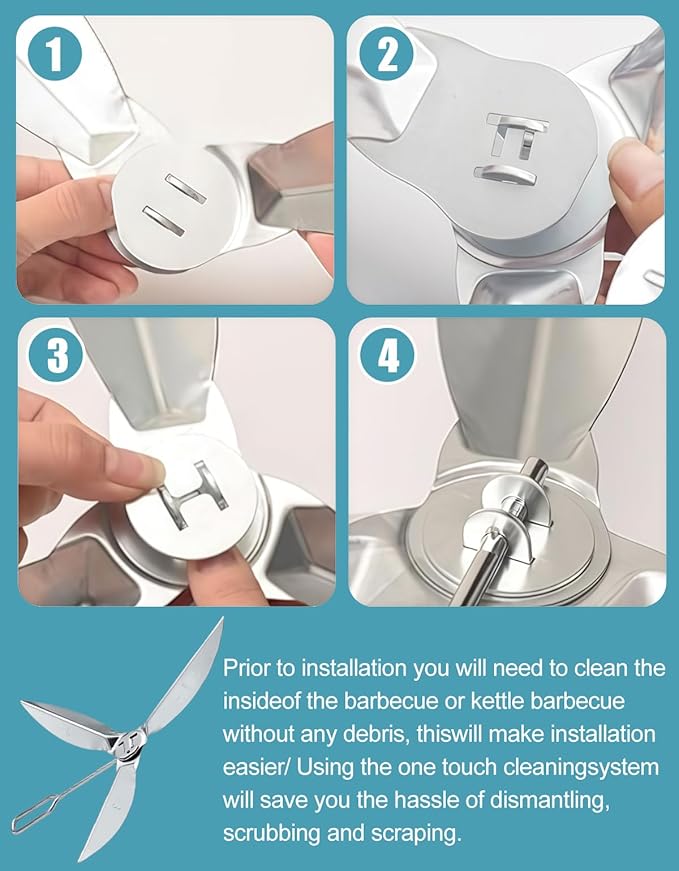 1

2

3

4

Prior to installation you will need to clean the insideof the barbecue or kettle barbecue without any debris, thiswill make installation easier/ Using the one touch cleaningsystem will save you the hassle of dismantling, scrubbing and scraping.