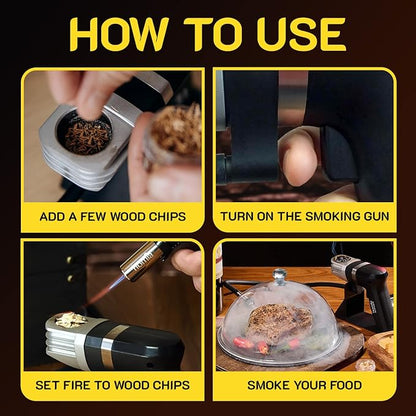 HOW TO USE

ADD A FEW WOOD CHIPS

TURN ON THE SMOKING GUN

SET FIRE TO WOOD CHIPS

SMOKE YOUR FOOD