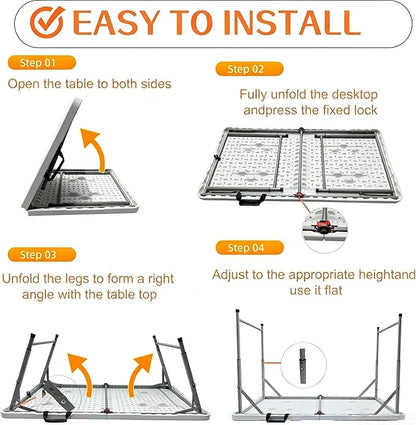 EASY TO INSTALL

Step 01

Open the table to both sides

Step 02

Fully unfold the desktop andpress the fixed lock

Step 03

Unfold the legs to form a right angle with the table top

Step 04

Adjust to the appropriate heightand use it flat