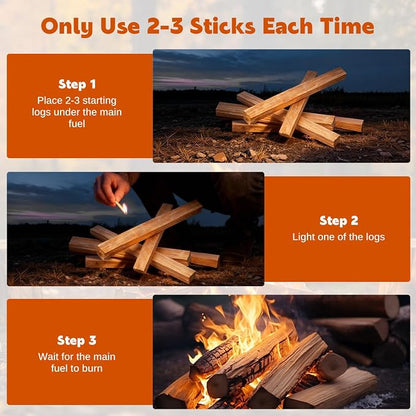 Only Use 2-3 Sticks Each Time

Step 1
Place 2-3 starting logs under the main fuel

Step 2
Light one of the logs

Step 3
Wait for the main fuel to burn