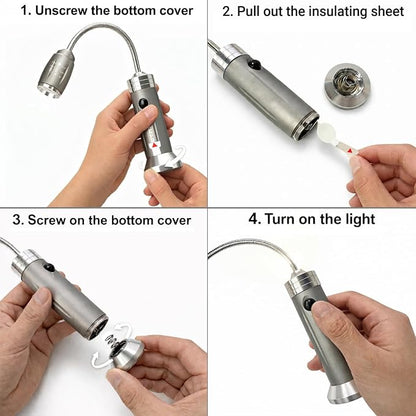 1. Unscrew the bottom cover

2. Pull out the insulating sheet

3. Screw on the bottom cover

4. Turn on the light