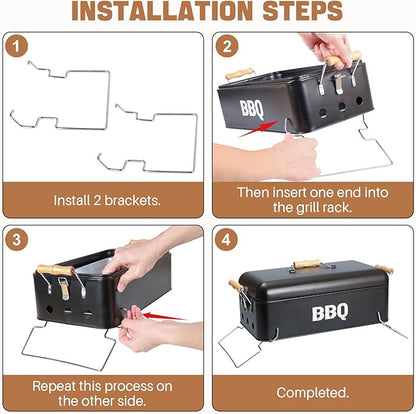 INSTALLATION STEPS

1

Install 2 brackets.

2

BBQ

Then insert one end into the grill rack.

3

Repeat this process on the other side.

4

BBQ

Completed.