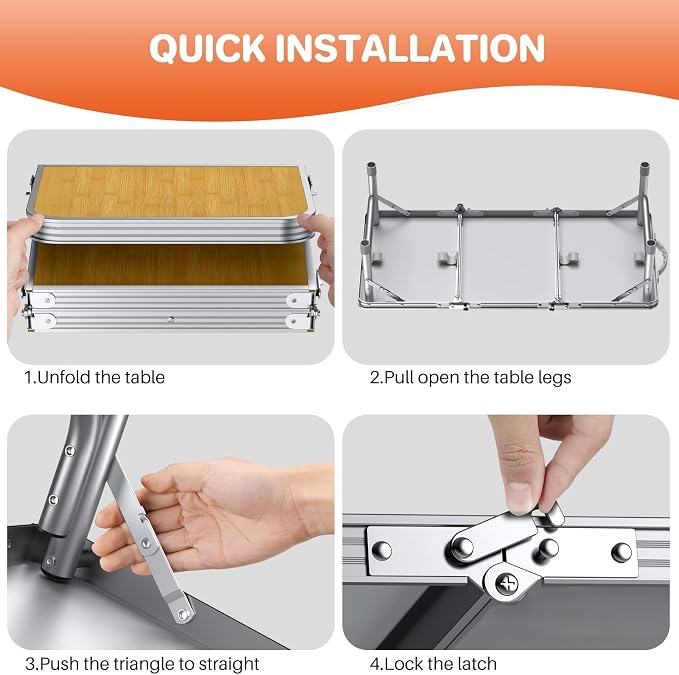 QUICK INSTALLATION

1.Unfold the table

2.Pull open the table legs

3.Push the triangle to straight

4.Lock the latch