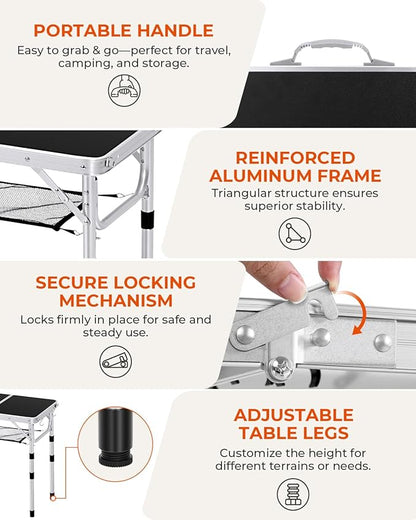 PORTABLE HANDLE
Easy to grab & go—perfect for travel, camping, and storage.

REINFORCED ALUMINUM FRAME
Triangular structure ensures superior stability.

SECURE LOCKING MECHANISM
Locks firmly in place for safe and steady use.

ADJUSTABLE TABLE LEGS
Customize the height for different terrains or needs.