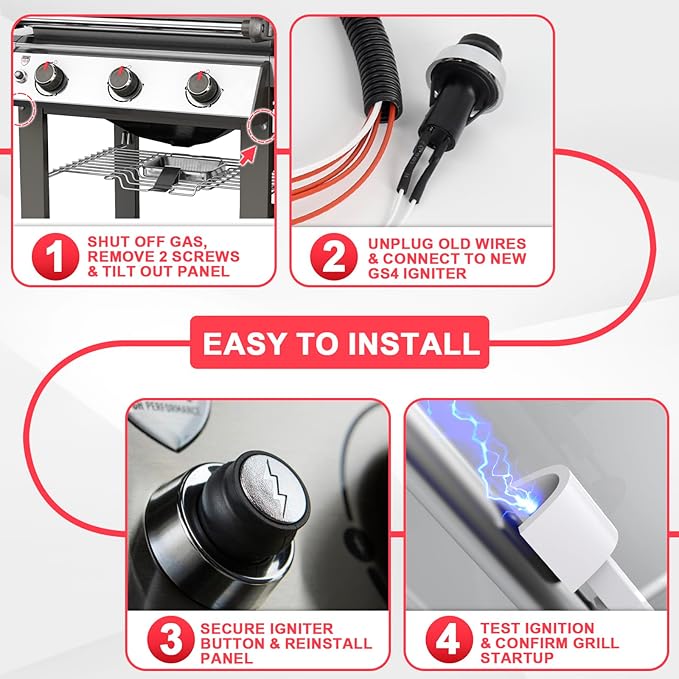 1 SHUT OFF GAS, REMOVE 2 SCREWS & TILT OUT PANEL

2 UNPLUG OLD WIRES & CONNECT TO NEW GS4 IGNITER

EASY TO INSTALL

3 SECURE IGNITER BUTTON & REINSTALL PANEL

4 TEST IGNITION & CONFIRM GRILL STARTUP