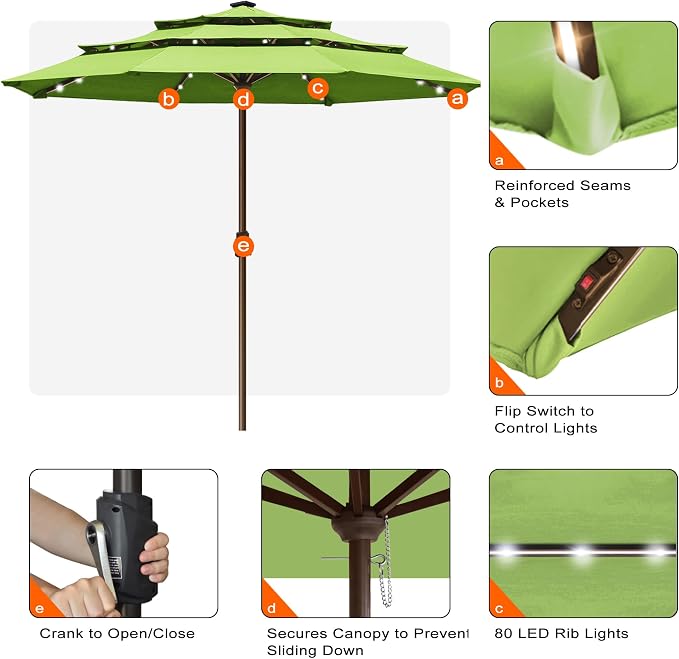 b
d
c
a
e

a
Reinforced Seams & Pockets

b
Flip Switch to Control Lights

e
Crank to Open/Close

d
Secures Canopy to Prevent Sliding Down

c
80 LED Rib Lights