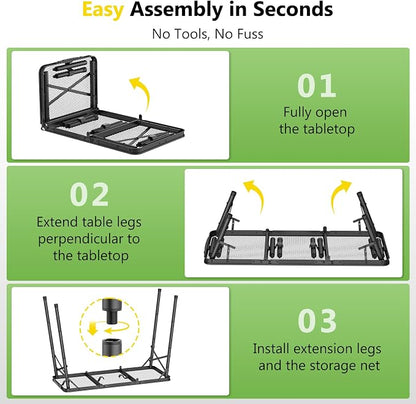 Easy Assembly in Seconds

No Tools, No Fuss

01

Fully open the tabletop

02

Extend table legs perpendicular to the tabletop

03

Install extension legs and the storage net