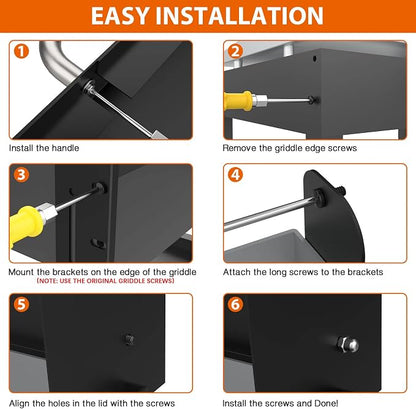 EASY INSTALLATION

1

Install the handle

2

Remove the griddle edge screws

3

Mount the brackets on the edge of the griddle
(NOTE: USE THE ORIGINAL GRIDDLE SCREWS)

4

Attach the long screws to the brackets

5

Align the holes in the lid with the screws

6

Install the screws and Done!