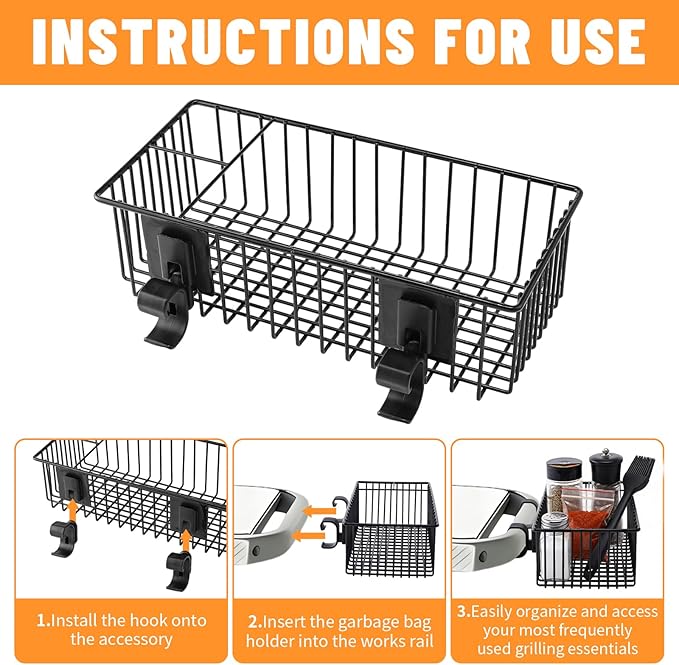 INSTRUCTIONS FOR USE

1.Install the hook onto the accessory

2.Insert the garbage bag holder into the works rail

3.Easily organize and access your most frequently used grilling essentials