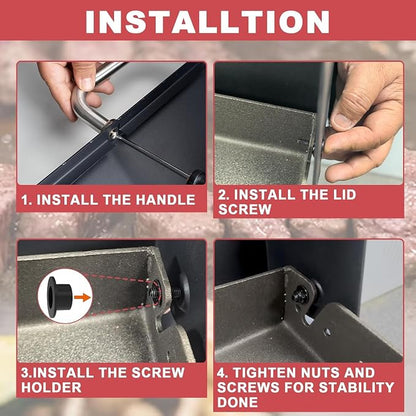 INSTALLTION

1. INSTALL THE HANDLE

2. INSTALL THE LID SCREW

3.INSTALL THE SCREW HOLDER

4. TIGHTEN NUTS AND SCREWS FOR STABILITY DONE