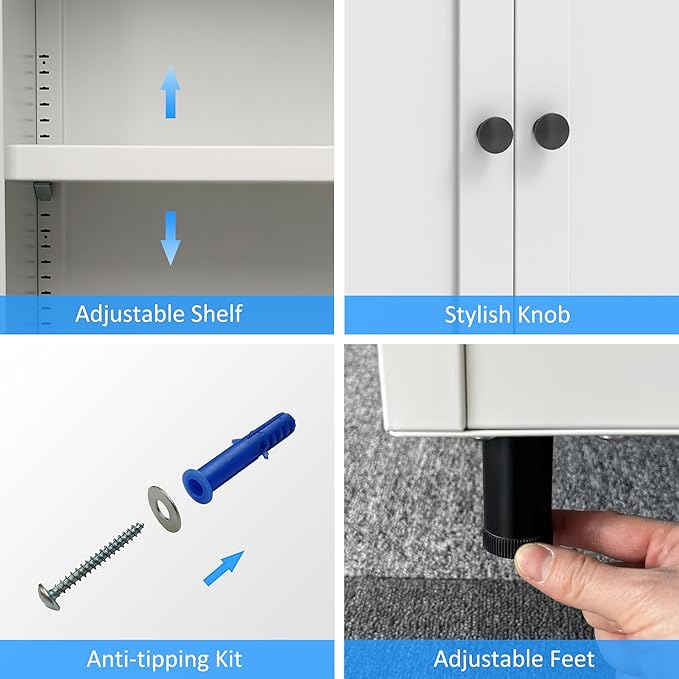 Adjustable Shelf

Stylish Knob

Anti-tipping Kit

Adjustable Feet