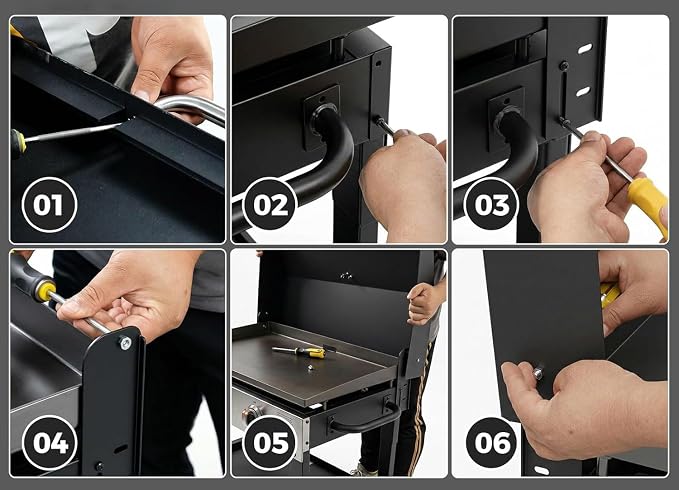 01

02

03

04

05

06