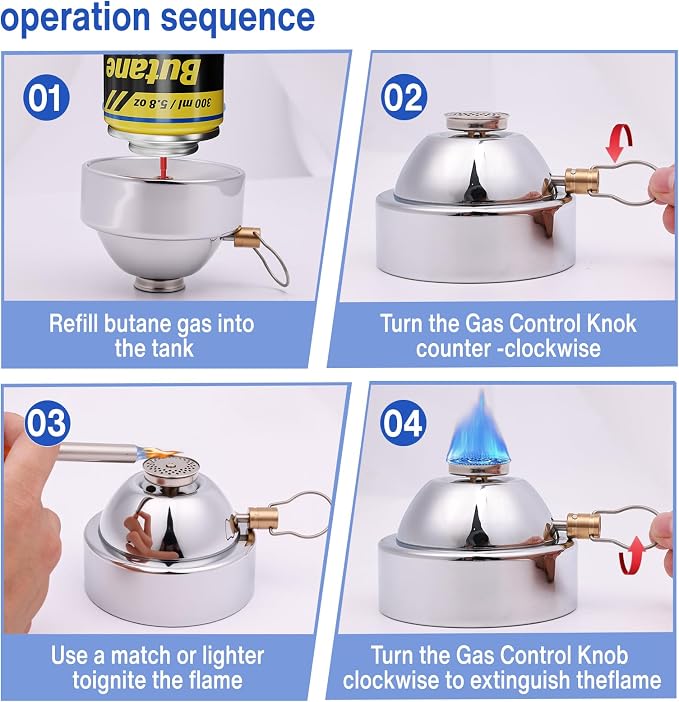 operation sequence

01

Butane
300 ml / 5.8 oz

Refill butane gas into the tank

02

Turn the Gas Control Knok counter -clockwise

03

Use a match or lighter toignite the flame

04

Turn the Gas Control Knob clockwise to extinguish theflame