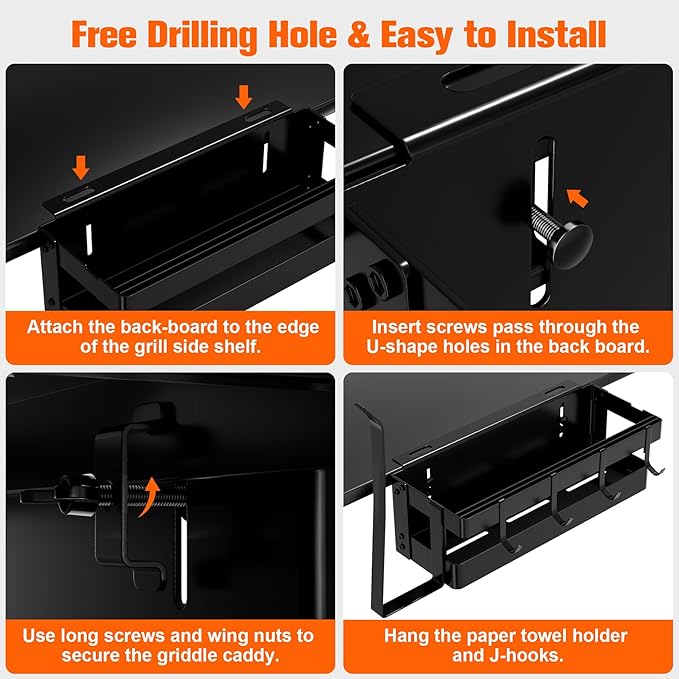 Free Drilling Hole & Easy to Install

Attach the back-board to the edge of the grill side shelf.

Insert screws pass through the U-shape holes in the back board.

Use long screws and wing nuts to secure the griddle caddy.

Hang the paper towel holder and J-hooks.