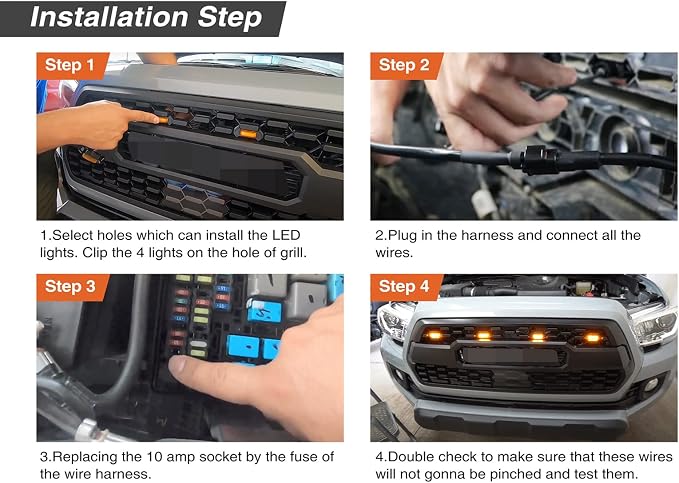 Installation Step

Step 1

1.Select holes which can install the LED lights. Clip the 4 lights on the hole of grill.

Step 2

2.Plug in the harness and connect all the wires.

Step 3

3.Replacing the 10 amp socket by the fuse of the wire harness.

Step 4

4.Double check to make sure that these wires will not gonna be pinched and test them.