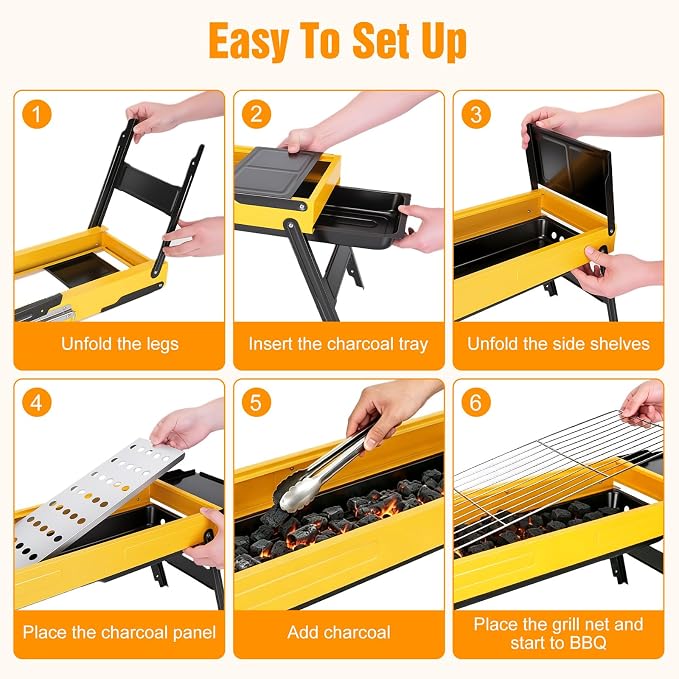 Easy To Set Up

1

Unfold the legs

2

Insert the charcoal tray

3

Unfold the side shelves

4

Place the charcoal panel

5

Add charcoal

6

Place the grill net and start to BBQ