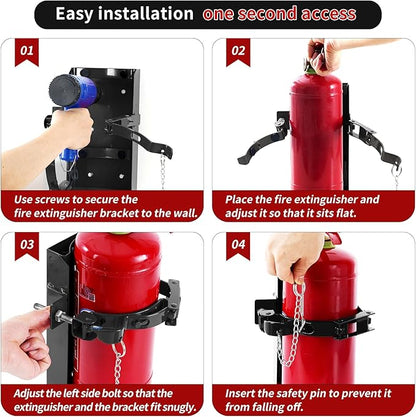 Easy installation one second access

01

Use screws to secure the fire extinguisher bracket to the wall.

02

Place the fire extinguisher and adjust it so that it sits flat.

03

Adjust the left side bolt so that the extinguisher and the bracket fit snugly.

04

Insert the safety pin to prevent it from falling off.