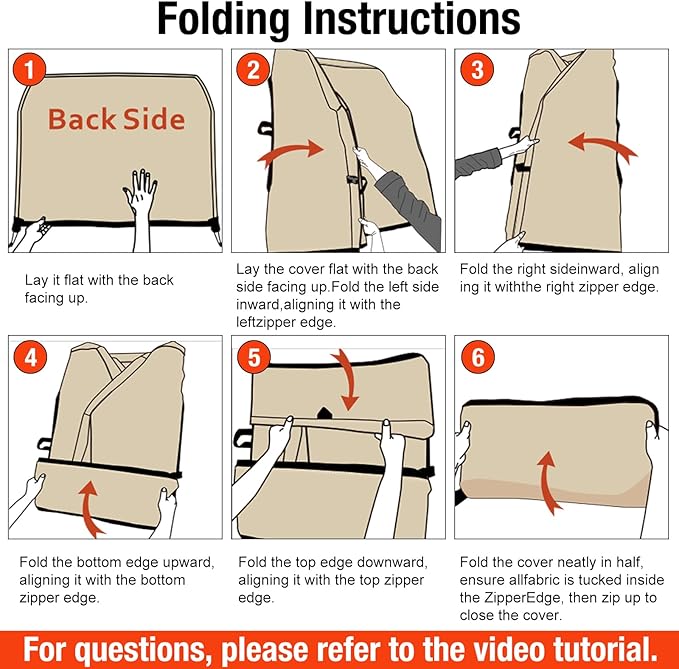 Folding Instructions

1

Back Side

Lay it flat with the back facing up.

2

Lay the cover flat with the back side facing up.Fold the left side inward,aligning it with the leftzipper edge.

3

Fold the right sideinward, align ing it withthe right zipper edge.

4

Fold the bottom edge upward, aligning it with the bottom zipper edge.

5

Fold the top edge downward, aligning it with the top zipper edge.

6

Fold the cover neatly in half, ensure allfabric is tucked inside the ZipperEdge, then zip up to close the cover.

For questions, please refer to the video tutorial.