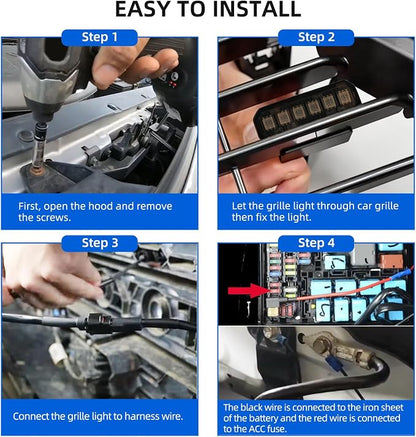 EASY TO INSTALL

Step 1

First, open the hood and remove the screws.

Step 2

Let the grille light through car grille then fix the light.

Step 3

Connect the grille light to harness wire.

Step 4

The black wire is connected to the iron sheet of the battery and the red wire is connected to the ACC fuse.